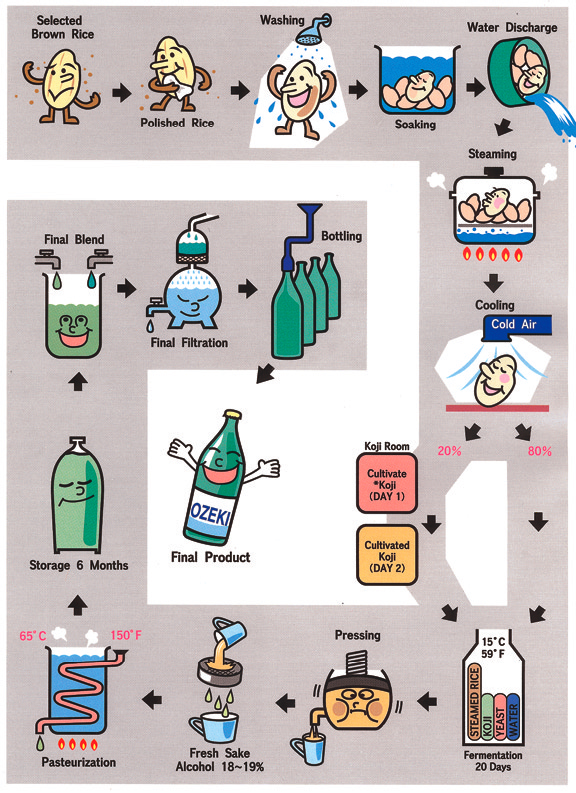 Selected Brown Rice

Polished Rice

Washing

Soaking

Water Discharge

Steaming

Cooling

Cold Air

20%

80%

Koji Room

Cultivate *Koji (DAY 1)

Cultivated Koji (DAY 2)

15°C 59°F

STEAMED RICE

KOJI

YEAST

WATER

Fermentation 20 Days

Pressing

Fresh Sake Alcohol 18~19%

65°C

150°F

Pasteurization

Storage 6 Months

Final Blend

Final Filtration

Bottling

OZEKI

Final Product